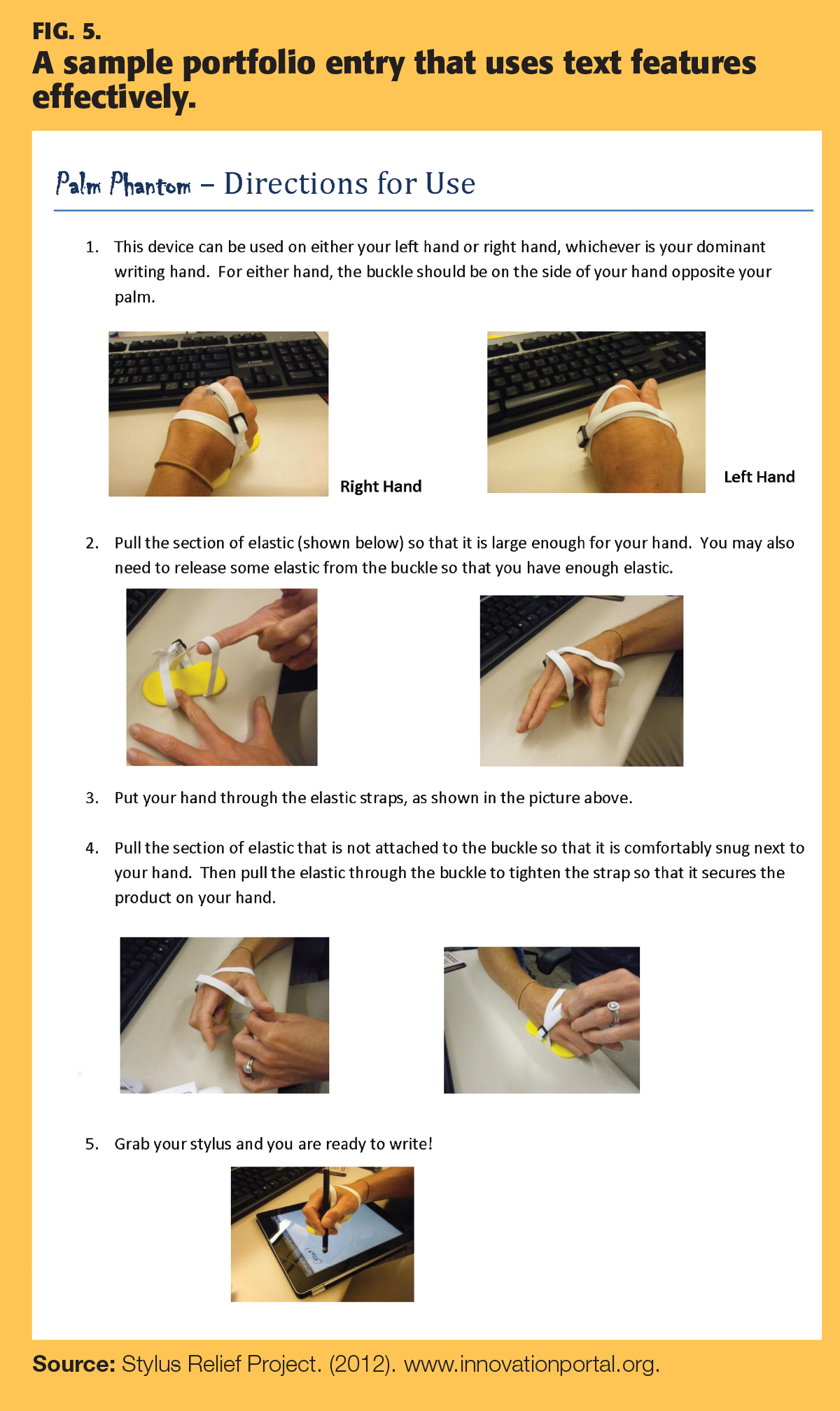 FIG. 5.
A sample portfolio entry that uses text features effectively.

Palm Phantom – Directions for Use

1. This device can be used on either your left hand or right hand, whichever is your dominant writing hand. For either hand, the buckle should be on the side of your hand opposite your palm.

Right Hand

Left Hand

2. Pull the section of elastic (shown below) so that it is large enough for your hand. You may also need to release some elastic from the buckle so that you have enough elastic.

3. Put your hand through the elastic straps, as shown in the picture above.

4. Pull the section of elastic that is not attached to the buckle so that it is comfortably snug next to your hand. Then pull the elastic through the buckle to tighten the strap so that it secures the product on your hand.

5. Grab your stylus and you are ready to write!

Source: Stylus Relief Project. (2012). www.innovationportal.org.